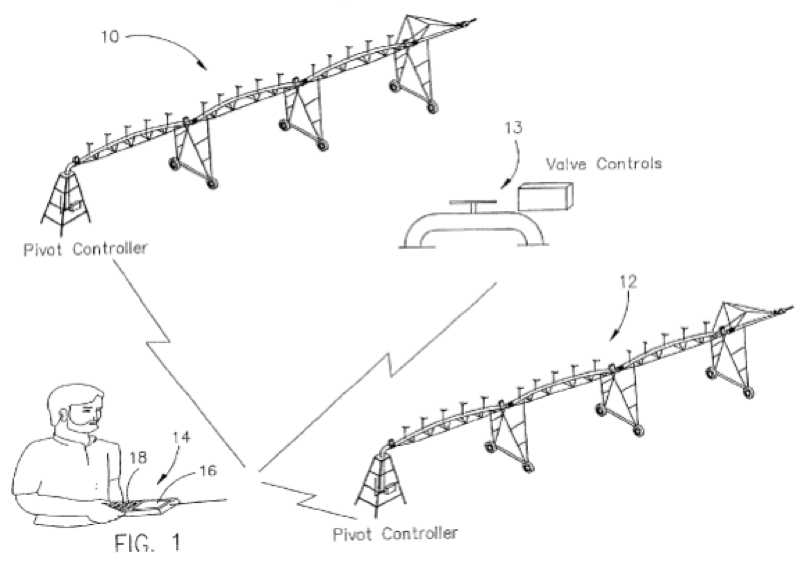 10

13

Valve Controls

Pivot Controller

12

14

18

16

FIG. 1

Pivot Controller